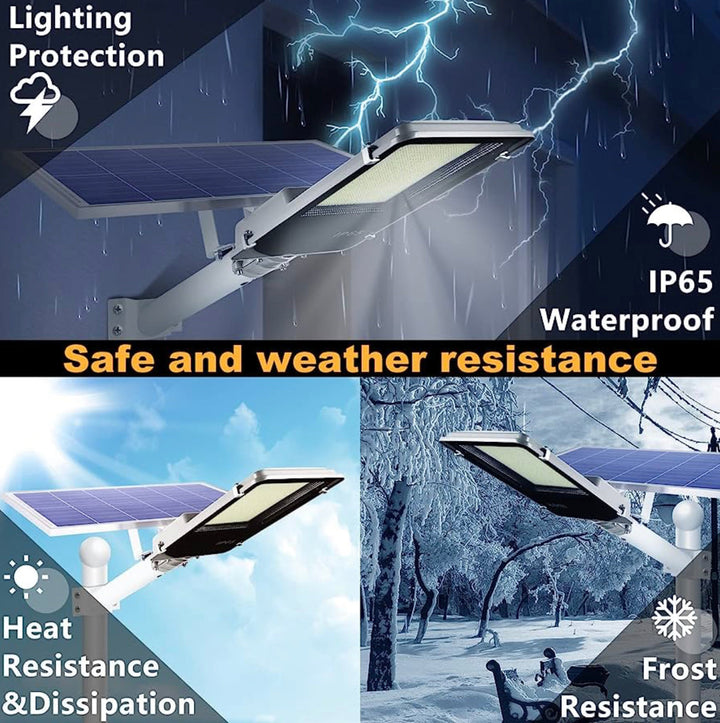 Lighting Protection

IP65 Waterproof

Safe and weather resistance

Heat Resistance &Dissipation

Frost Resistance